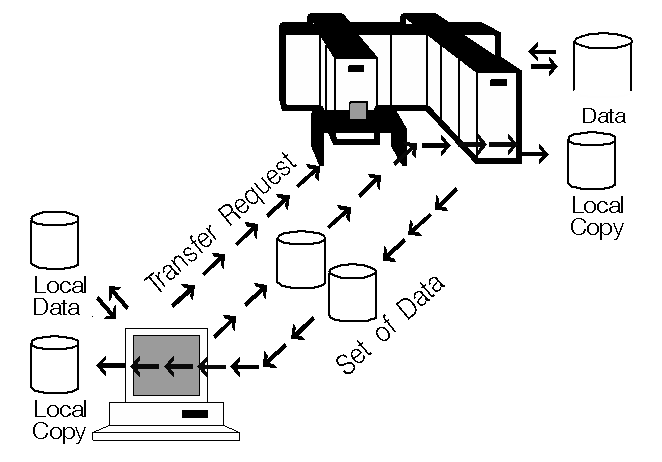 Data

Local Copy

Transfer Request

Set of Data

Local Data

Local Copy